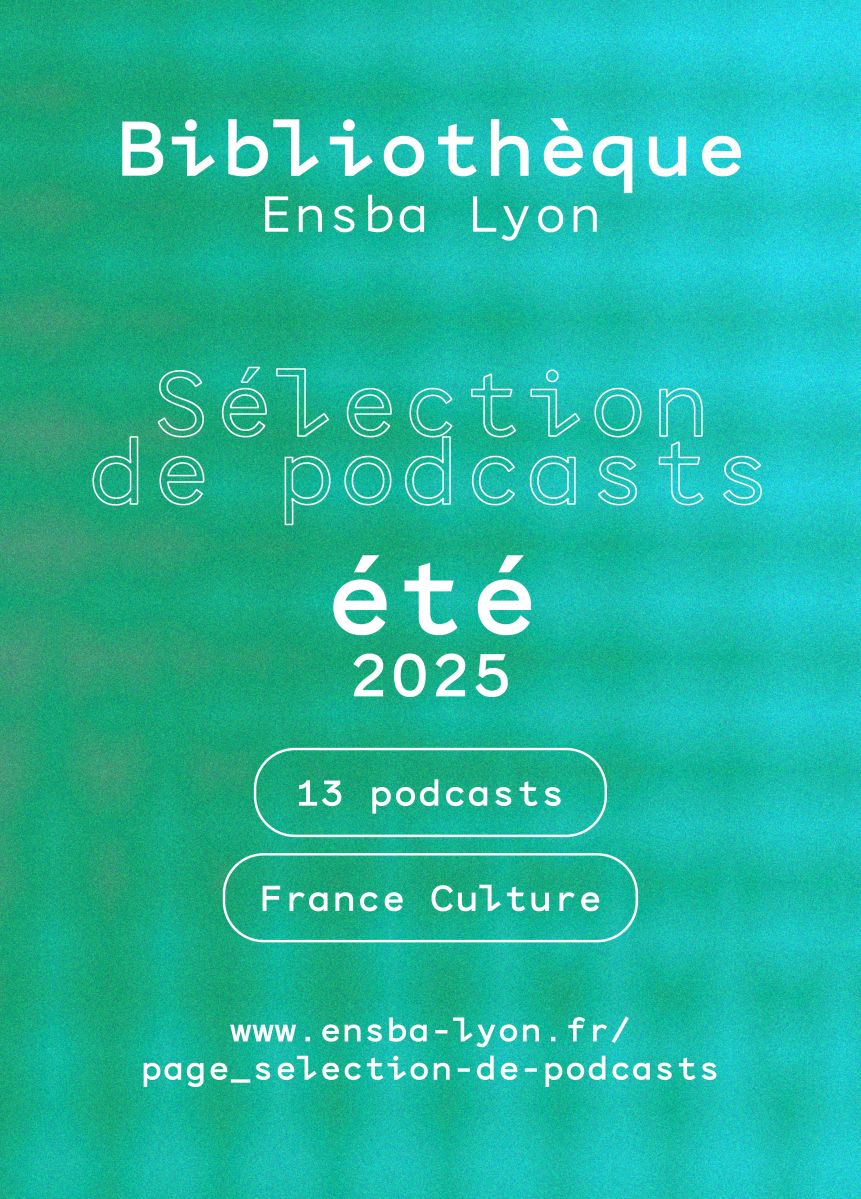 Bibliothèque
Ensba Lyon

Sélection
de podcasts

été
2025

13 podcasts

France Culture

www.ensba-lyon.fr/
page_selection-de-podcasts